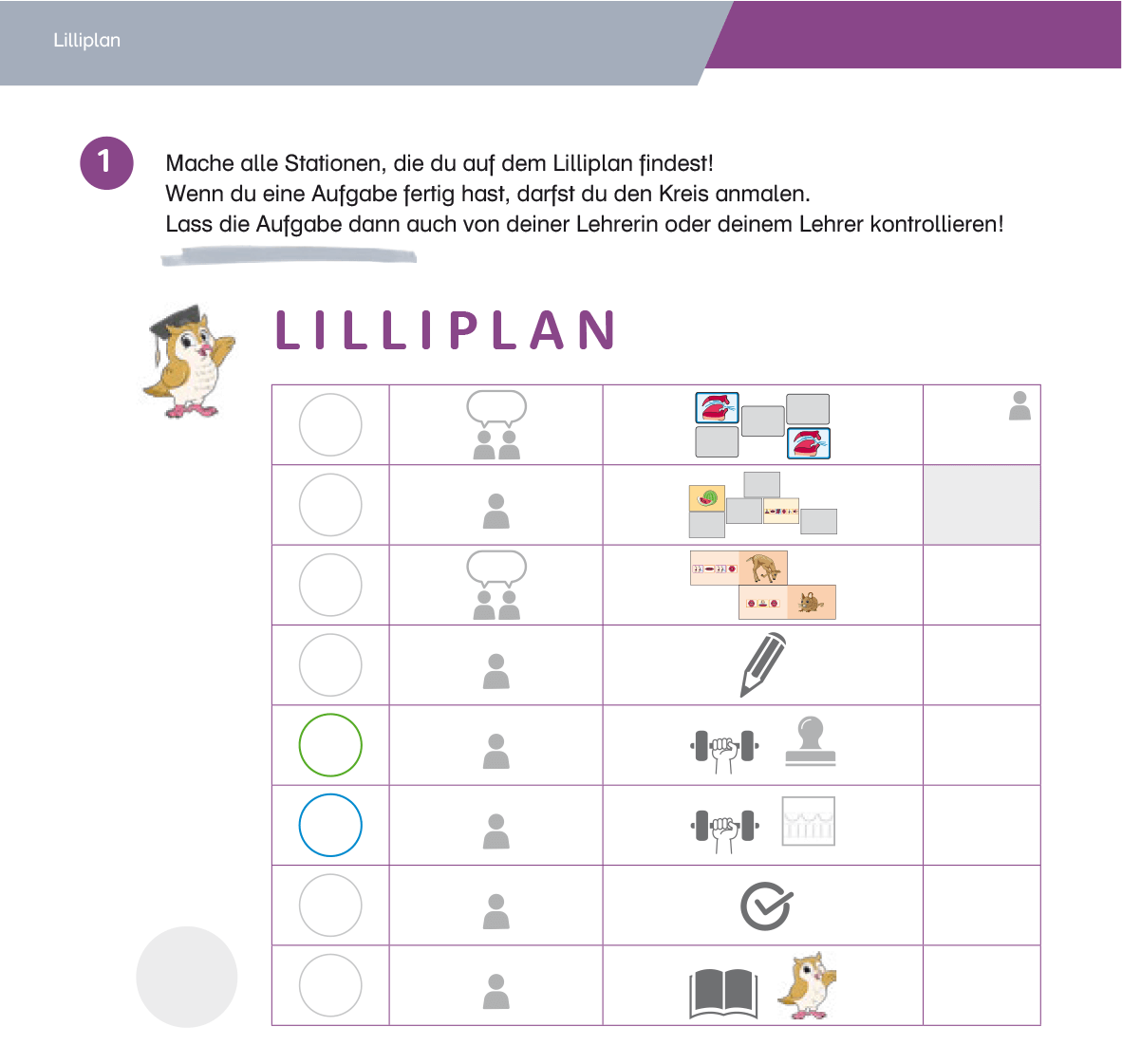 Lilliplan

1 Mache alle Stationen, die du auf dem Lilliplan findest!
Wenn du eine Aufgabe fertig hast, darfst du den Kreis anmalen.
Lass die Aufgabe dann auch von deiner Lehrerin oder deinem Lehrer kontrollieren!

LILLIPLAN