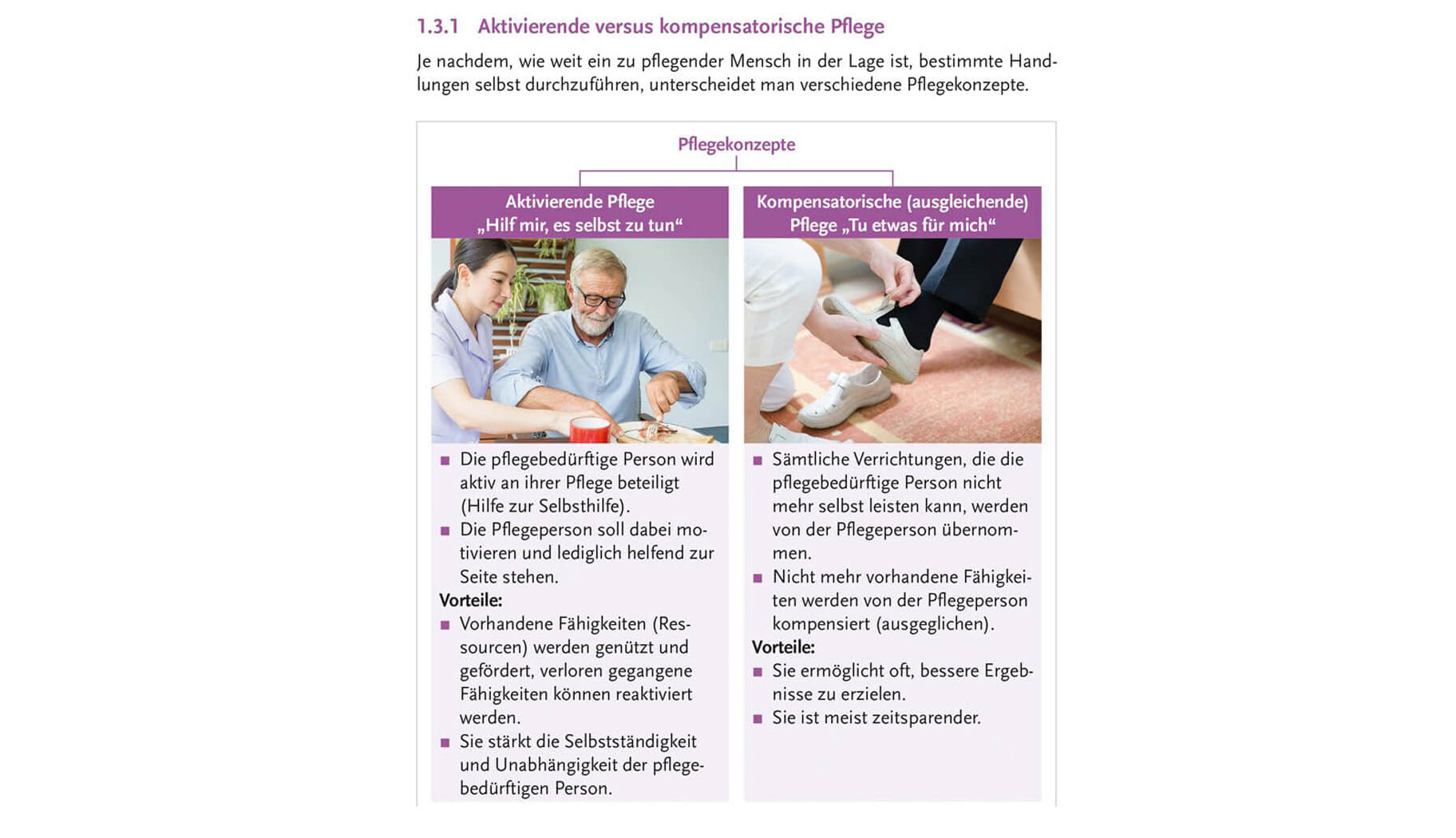 1.3.1 Aktivierende versus kompensatorische Pflege

Je nachdem, wie weit ein zu pflegender Mensch in der Lage ist, bestimmte Handlungen selbst durchzuführen, unterscheidet man verschiedene Pflegekonzepte.

Pflegekonzepte

Aktivierende Pflege „Hilf mir, es selbst zu tun“

■ Die pflegebedürftige Person wird aktiv an ihrer Pflege beteiligt (Hilfe zur Selbsthilfe).
■ Die Pflegeperson soll dabei motivieren und lediglich helfend zur Seite stehen.

Vorteile:
■ Vorhandene Fähigkeiten (Ressourcen) werden genützt und gefördert, verloren gegangene Fähigkeiten können reaktiviert werden.
■ Sie stärkt die Selbstständigkeit und Unabhängigkeit der pflegebedürftigen Person.

Kompensatorische (ausgleichende) Pflege „Tu etwas für mich“

■ Sämtliche Verrichtungen, die die pflegebedürftige Person nicht mehr selbst leisten kann, werden von der Pflegeperson übernommen.
■ Nicht mehr vorhandene Fähigkeiten werden von der Pflegeperson kompensiert (ausgeglichen).

Vorteile:
■ Sie ermöglicht oft, bessere Ergebnisse zu erzielen.
■ Sie ist meist zeitsparender.