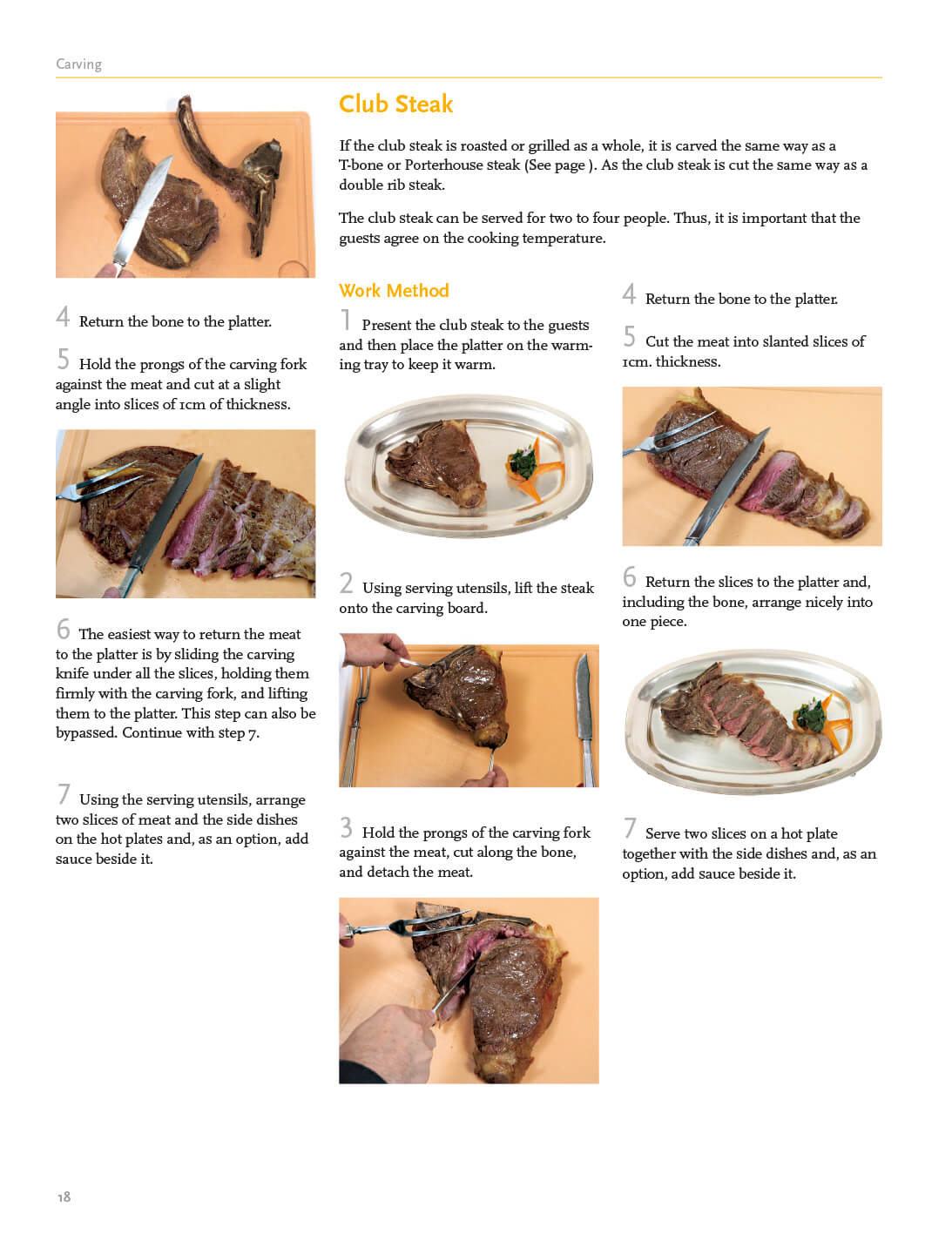 Carving

4 Return the bone to the platter.

5 Hold the prongs of the carving fork against the meat and cut at a slight angle into slices of 1cm of thickness.

6 The easiest way to return the meat to the platter is by sliding the carving knife under all the slices, holding them firmly with the carving fork, and lifting them to the platter. This step can also be bypassed. Continue with step 7.

7 Using the serving utensils, arrange two slices of meat and the side dishes on the hot plates and, as an option, add sauce beside it.

Club Steak

If the club steak is roasted or grilled as a whole, it is carved the same way as a T-bone or Porterhouse steak (See page ). As the club steak is cut the same way as a double rib steak.

The club steak can be served for two to four people. Thus, it is important that the guests agree on the cooking temperature.

Work Method

1 Present the club steak to the guests and then place the platter on the warming tray to keep it warm.

2 Using serving utensils, lift the steak onto the carving board.

3 Hold the prongs of the carving fork against the meat, cut along the bone, and detach the meat.

4 Return the bone to the platter.

5 Cut the meat into slanted slices of 1cm. thickness.

6 Return the slices to the platter and, including the bone, arrange nicely into one piece.

7 Serve two slices on a hot plate together with the side dishes and, as an option, add sauce beside it.

18