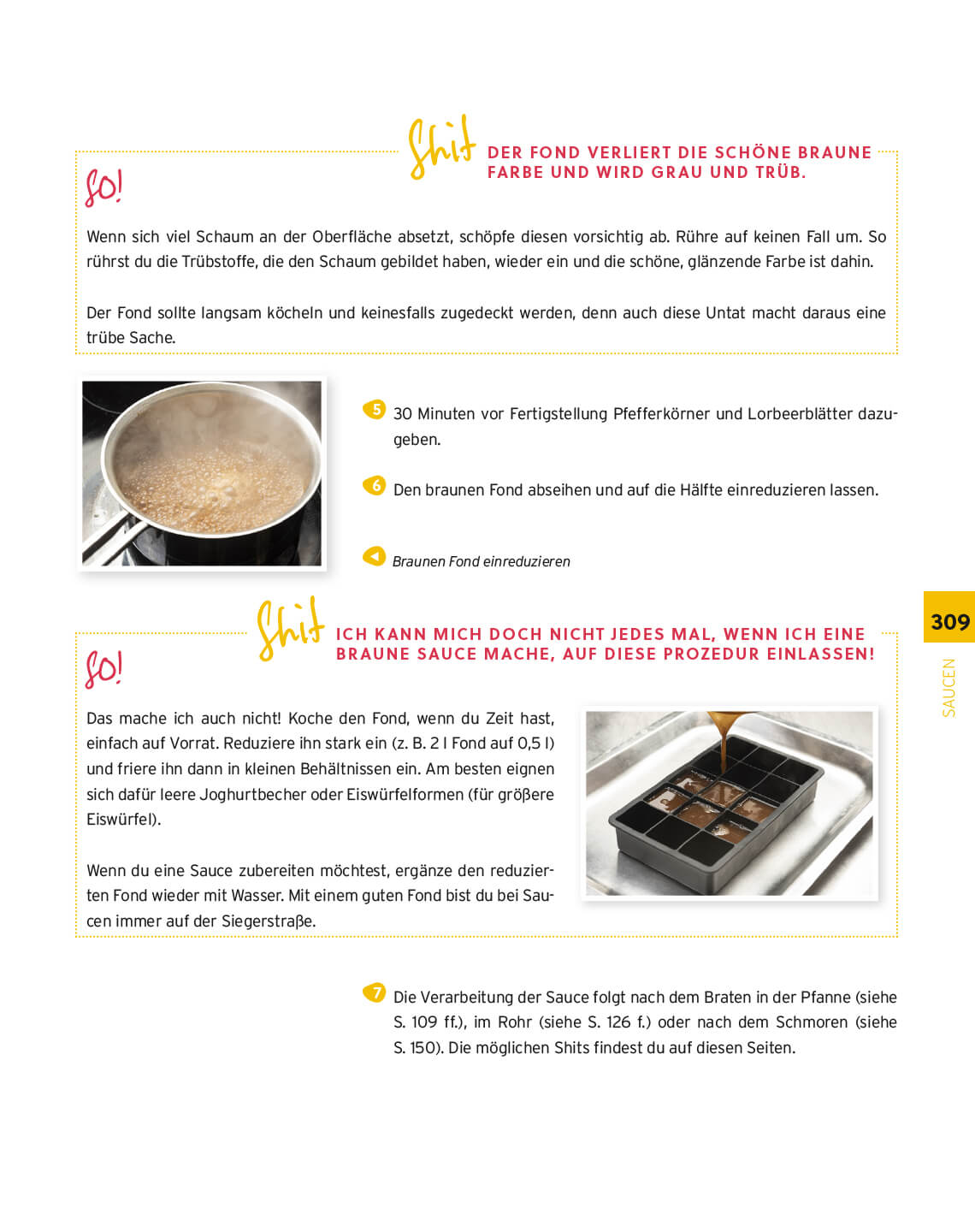 Shit DER FOND VERLIERT DIE SCHÖNE BRAUNE FARBE UND WIRD GRAU UND TRÜB.

So!

Wenn sich viel Schaum an der Oberfläche absetzt, schöpfe diesen vorsichtig ab. Rühre auf keinen Fall um. So rührst du die Trübstoffe, die den Schaum gebildet haben, wieder ein und die schöne, glänzende Farbe ist dahin.

Der Fond sollte langsam köcheln und keinesfalls zugedeckt werden, denn auch diese Untat macht daraus eine trübe Sache.

5 30 Minuten vor Fertigstellung Pfefferkörner und Lorbeerblätter dazugeben.

6 Den braunen Fond abseihen und auf die Hälfte einreduzieren lassen.

Braunen Fond einreduzieren

Shit ICH KANN MICH DOCH NICHT JEDES MAL, WENN ICH EINE BRAUNE SAUCE MACHE, AUF DIESE PROZEDUR EINLASSEN!

So!

Das mache ich auch nicht! Koche den Fond, wenn du Zeit hast, einfach auf Vorrat. Reduziere ihn stark ein (z. B. 2 l Fond auf 0,5 l) und friere ihn dann in kleinen Behältnissen ein. Am besten eignen sich dafür leere Joghurtbecher oder Eiswürfelformen (für größere Eiswürfel).

Wenn du eine Sauce zubereiten möchtest, ergänze den reduzierten Fond wieder mit Wasser. Mit einem guten Fond bist du bei Saucen immer auf der Siegerstraße.

7 Die Verarbeitung der Sauce folgt nach dem Braten in der Pfanne (siehe S. 109 ff.), im Rohr (siehe S. 126 f.) oder nach dem Schmoren (siehe S. 150). Die möglichen Shits findest du auf diesen Seiten.

309

SAUCEN