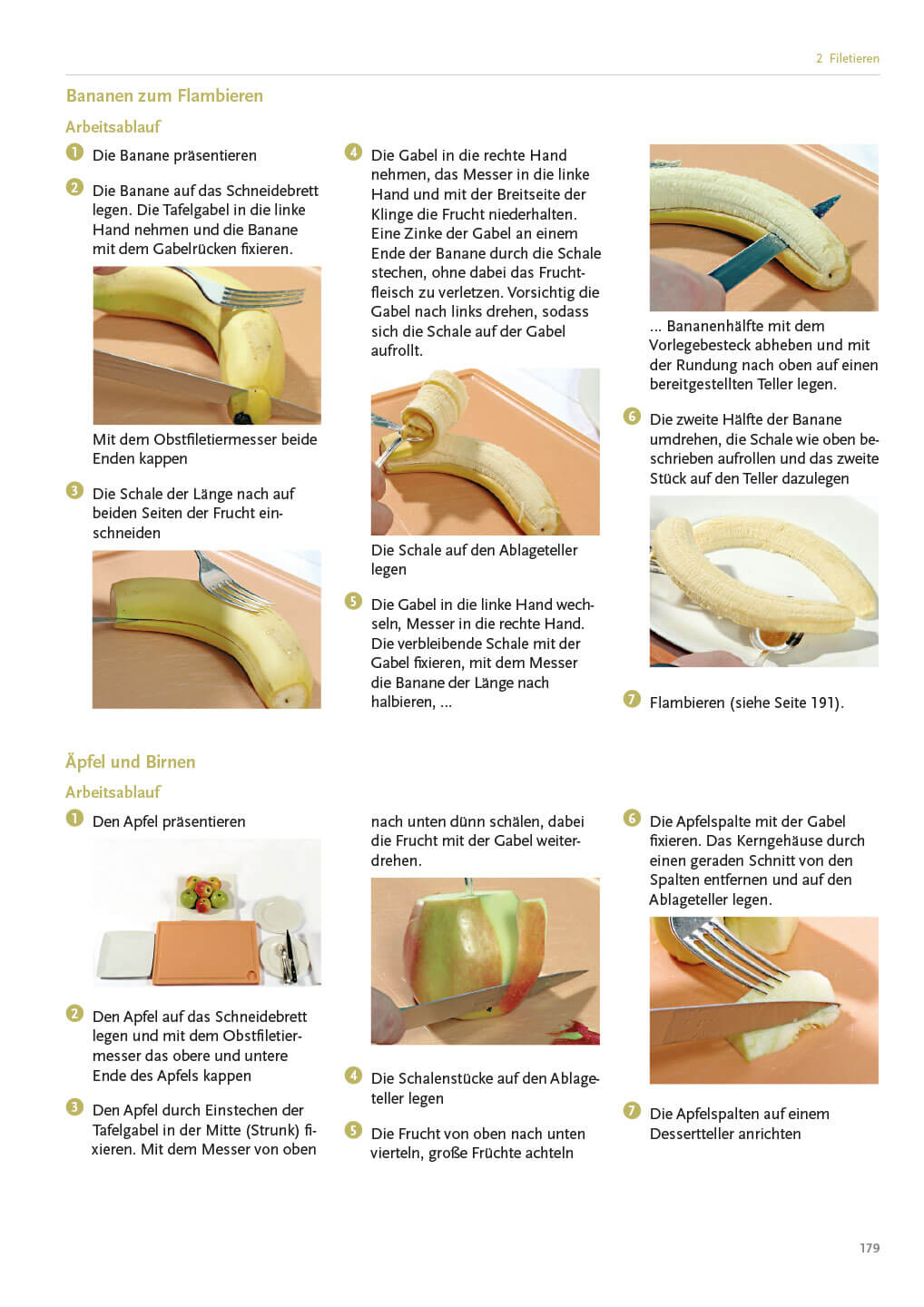 2 Filetieren

Bananen zum Flambieren

Arbeitsablauf

1 Die Banane präsentieren

2 Die Banane auf das Schneidebrett legen. Die Tafelgabel in die linke Hand nehmen und die Banane mit dem Gabelrücken fixieren.

Mit dem Obstfiletiermesser beide Enden kappen

3 Die Schale der Länge nach auf beiden Seiten der Frucht einschneiden

4 Die Gabel in die rechte Hand nehmen, das Messer in die linke Hand und mit der Breitseite der Klinge die Frucht niederhalten. Eine Zinke der Gabel an einem Ende der Banane durch die Schale stechen, ohne dabei das Fruchtfleisch zu verletzen. Vorsichtig die Gabel nach links drehen, sodass sich die Schale auf der Gabel aufrollt.

Die Schale auf den Ablageteller legen

5 Die Gabel in die linke Hand wechseln, Messer in die rechte Hand. Die verbleibende Schale mit der Gabel fixieren, mit dem Messer die Banane der Länge nach halbieren, ...

... Bananenhälfte mit dem Vorlegebesteck abheben und mit der Rundung nach oben auf einen bereitgestellten Teller legen.

6 Die zweite Hälfte der Banane umdrehen, die Schale wie oben beschrieben aufrollen und das zweite Stück auf den Teller dazulegen

7 Flambieren (siehe Seite 191).

Äpfel und Birnen

Arbeitsablauf

1 Den Apfel präsentieren

2 Den Apfel auf das Schneidebrett legen und mit dem Obstfiletiermesser das obere und untere Ende des Apfels kappen

3 Den Apfel durch Einstechen der Tafelgabel in der Mitte (Strunk) fixieren. Mit dem Messer von oben

nach unten dünn schälen, dabei die Frucht mit der Gabel weiterdrehen.

4 Die Schalenstücke auf den Ablageteller legen

5 Die Frucht von oben nach unten vierteln, große Früchte achteln

6 Die Apfelspalte mit der Gabel fixieren. Das Kerngehäuse durch einen geraden Schnitt von den Spalten entfernen und auf den Ablageteller legen.

7 Die Apfelspalten auf einem Dessertteller anrichten

179